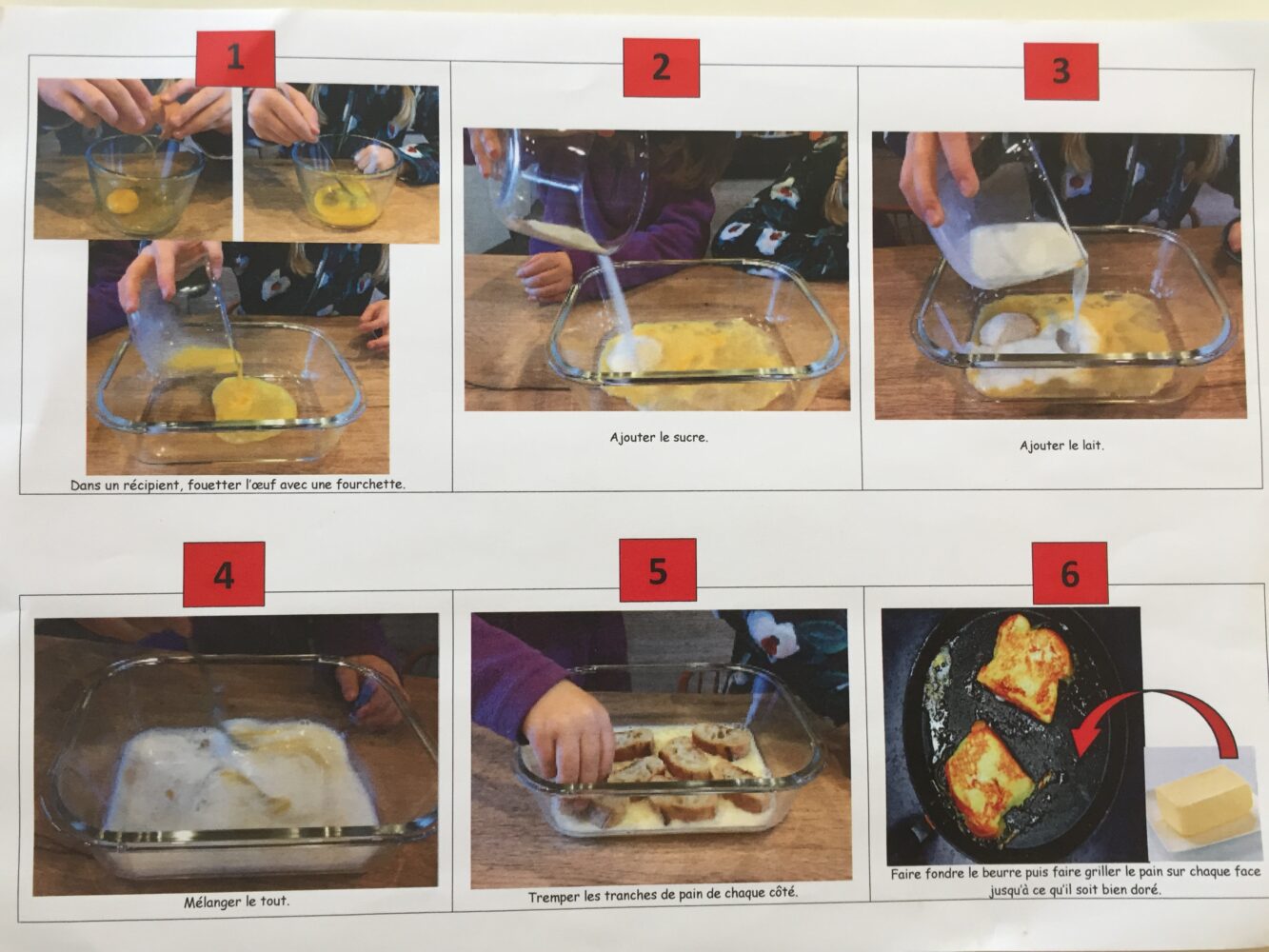 1

Dans un récipient, fouetter l'œuf avec une fourchette.

2

Ajouter le sucre.

3

Ajouter le lait.

4

Mélanger le tout.

5

Tremper les tranches de pain de chaque côté.

6

Faire fondre le beurre puis faire griller le pain sur chaque face jusqu'à ce qu'il soit bien doré.